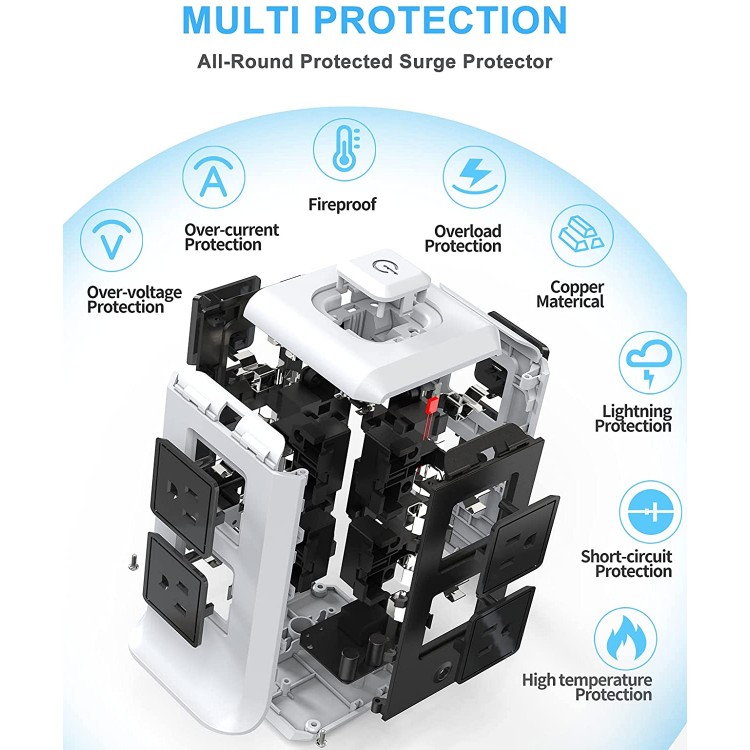 MULTI PROTECTION

All-Round Protected Surge Protector

Over-voltage Protection

Over-current Protection

Fireproof

Overload Protection

Copper Materical

Lightning Protection

Short-circuit Protection

High temperature Protection